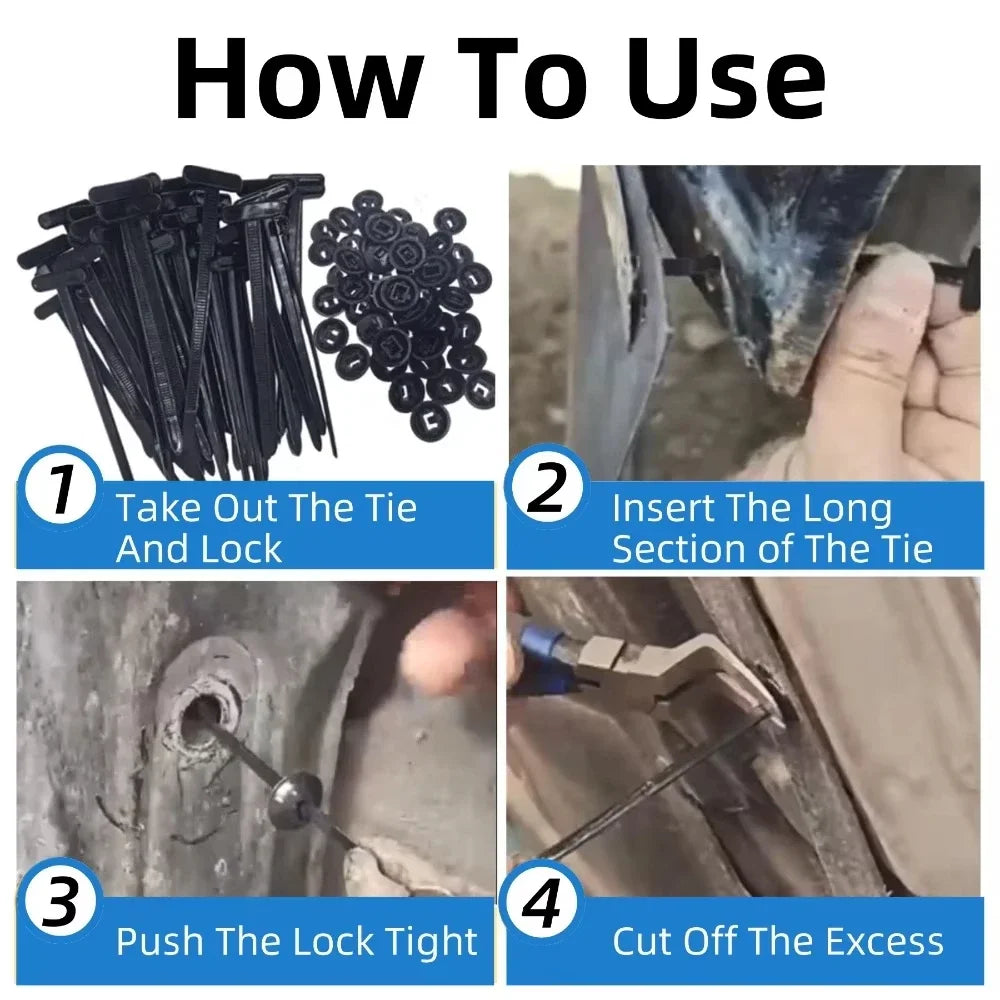 How To Use

1 Take Out The Tie And Lock

2 Insert The Long Section of The Tie

3 Push The Lock Tight

4 Cut Off The Excess